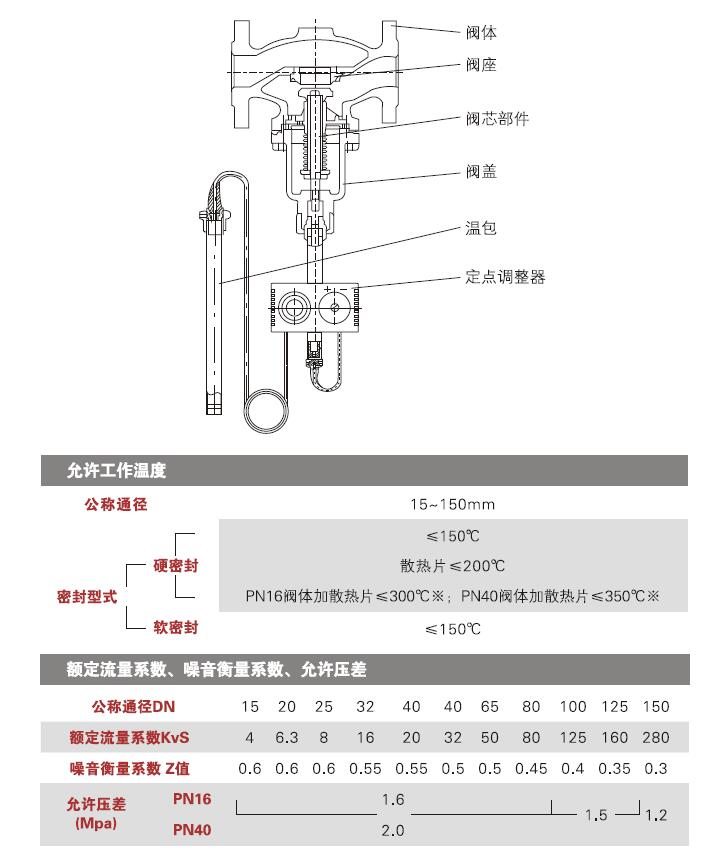 阀体
阀座
阀芯部件
阀盖
温包
定点调整器

允许工作温度

公称通径 15~150mm

密封型式
硬密封
≤150℃
散热片≤200℃
PN16阀体加散热片≤300℃※；PN40阀体加散热片≤350℃※
软密封
≤150℃

额定流量系数、噪音衡量系数、允许压差

| 公称通径DN | 15 | 20 | 25 | 32 | 40 | 40 | 65 | 80 | 100 | 125 | 150 |
|---|---|---|---|---|---|---|---|---|---|---|---|
| 额定流量系数KvS | 4 | 6.3 | 8 | 16 | 20 | 32 | 50 | 80 | 125 | 160 | 280 |
| 噪音衡量系数 Z值 | 0.6 | 0.6 | 0.6 | 0.55 | 0.55 | 0.5 | 0.5 | 0.45 | 0.4 | 0.35 | 0.3 |

允许压差 (Mpa)
PN16 1.6 1.5 1.2
PN40 2.0